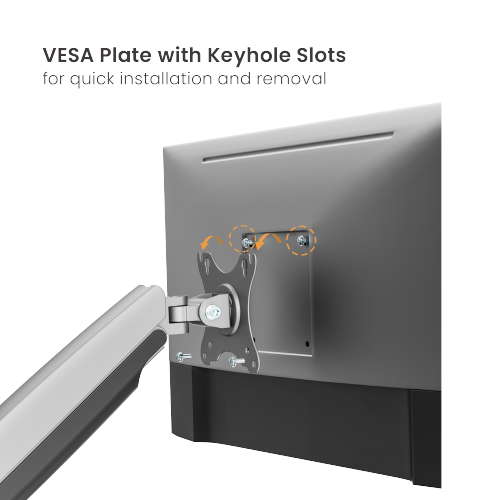 VESA Plate with Keyhole Slots
for quick installation and removal